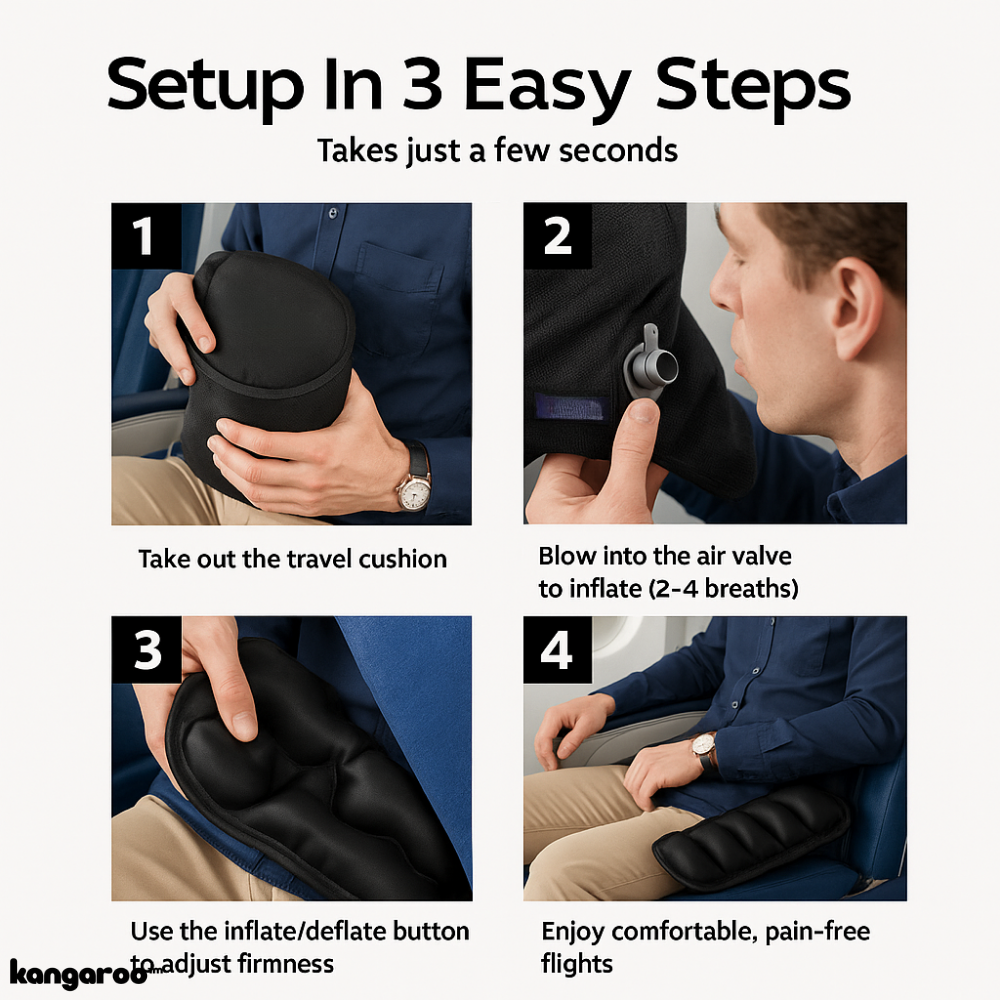 Setup In 3 Easy Steps

Takes just a few seconds

1

Take out the travel cushion

2

Blow into the air valve to inflate (2-4 breaths)

3

Use the inflate/deflate button to adjust firmness

4

Enjoy comfortable, pain-free flights

kangaroo