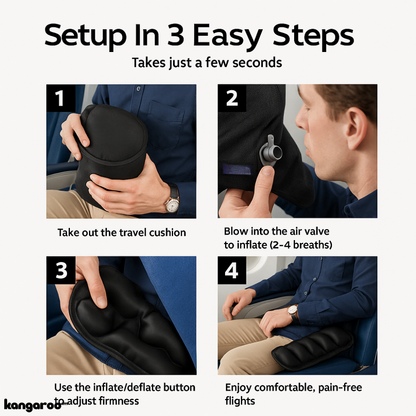 Setup In 3 Easy Steps

Takes just a few seconds

1

Take out the travel cushion

2

Blow into the air valve to inflate (2-4 breaths)

3

Use the inflate/deflate button to adjust firmness

4

Enjoy comfortable, pain-free flights

kangaroo